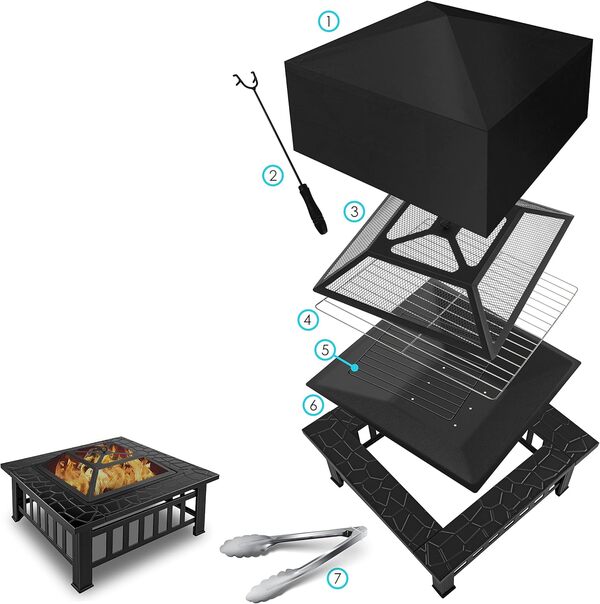 1
2
3
4
5
6
7