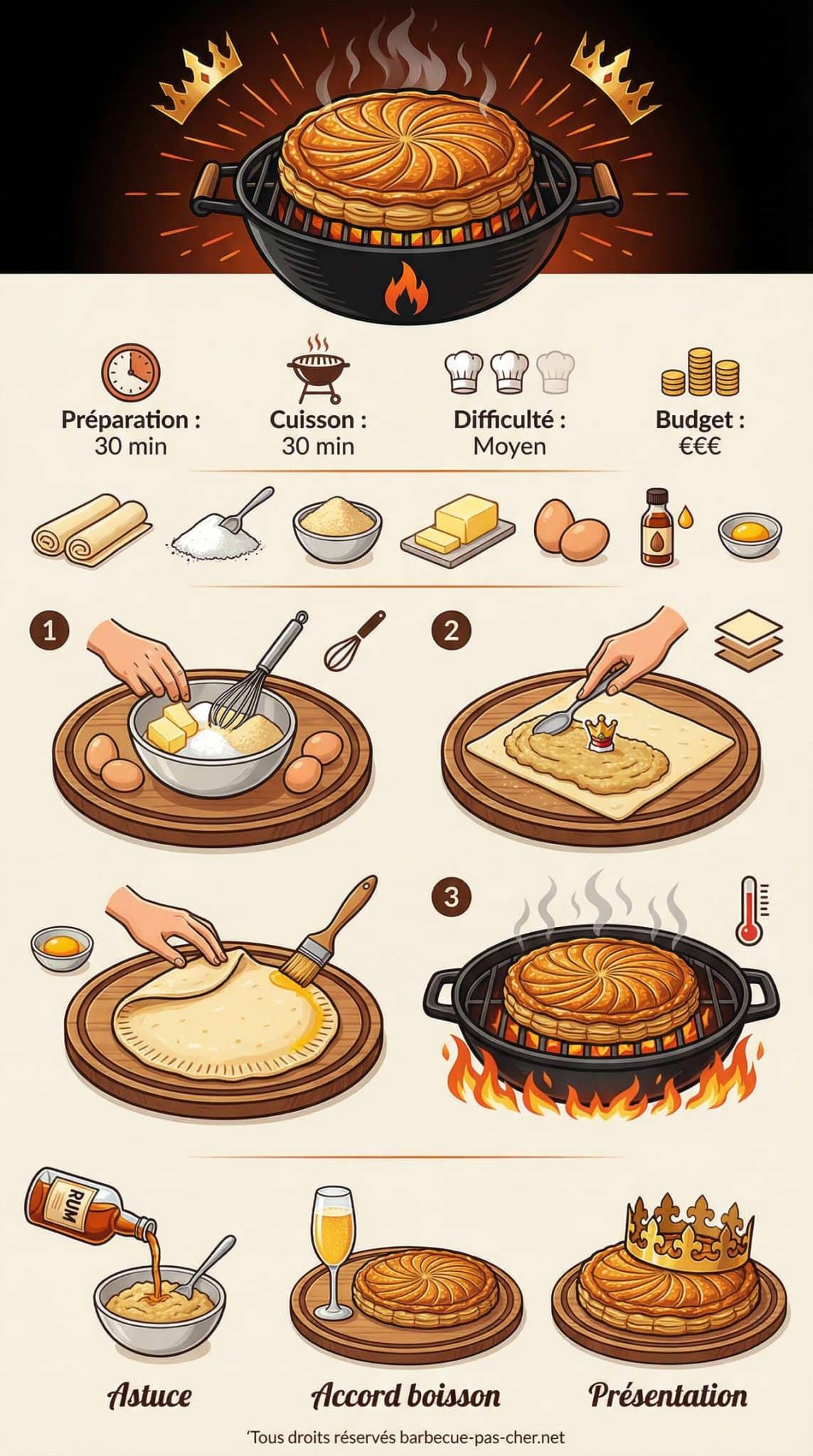 Préparation :
30 min

Cuisson :
30 min

Difficulté :
Moyen

Budget :
€€€

1

2

3

RUM

Astuce

Accord boisson

Présentation

'Tous droits réservés barbecue-pas-cher.net